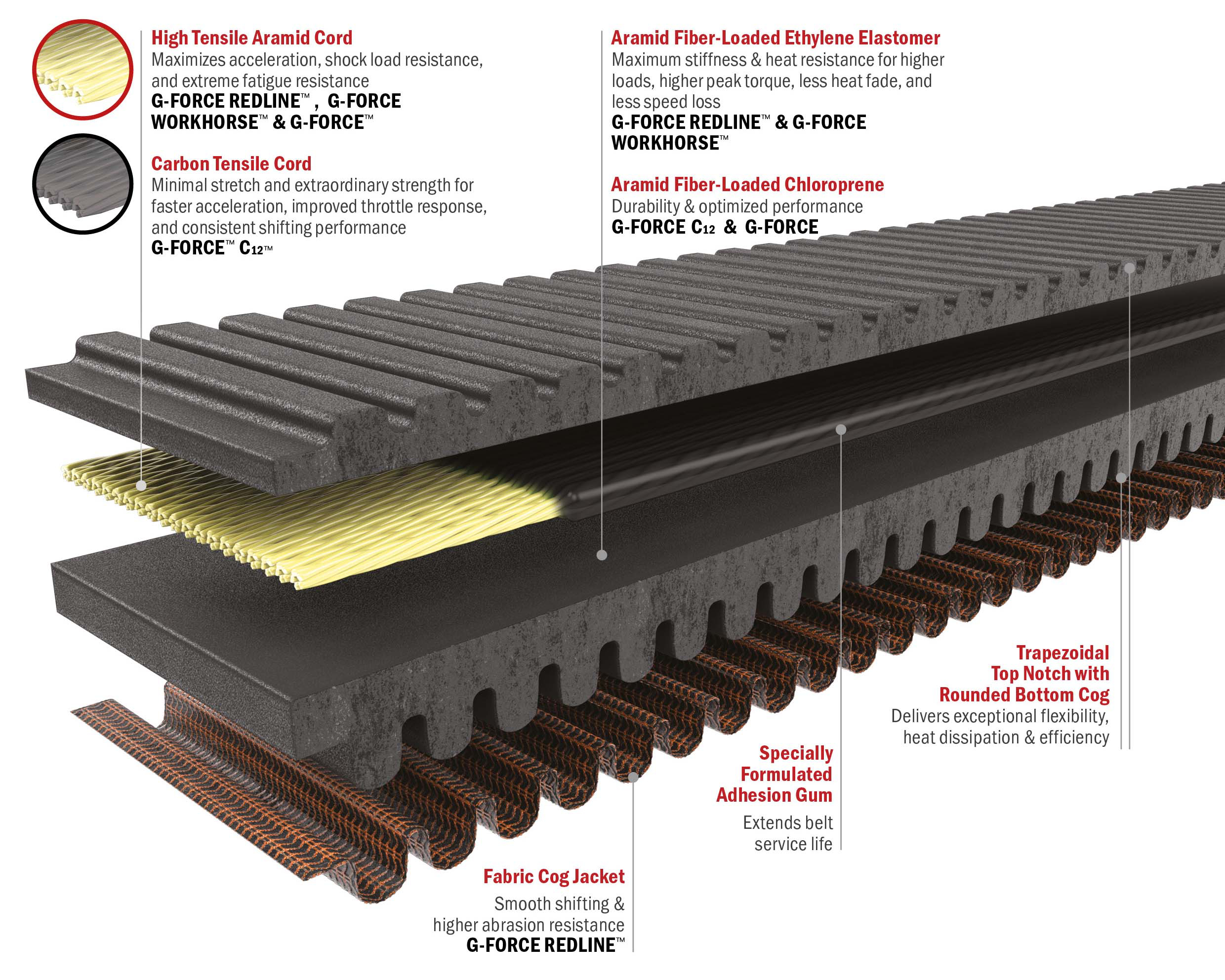 High Tensile Aramid Cord
Maximizes acceleration, shock load resistance, and extreme fatigue resistance
G-FORCE REDLINE™ , G-FORCE WORKHORSE™ & G-FORCE™

Carbon Tensile Cord
Minimal stretch and extraordinary strength for faster acceleration, improved throttle response, and consistent shifting performance
G-FORCE™ C12™

Aramid Fiber-Loaded Ethylene Elastomer
Maximum stiffness & heat resistance for higher loads, higher peak torque, less heat fade, and less speed loss
G-FORCE REDLINE™ & G-FORCE WORKHORSE™

Aramid Fiber-Loaded Chloroprene
Durability & optimized performance
G-FORCE C12 & G-FORCE

Trapezoidal Top Notch with Rounded Bottom Cog
Delivers exceptional flexibility, heat dissipation & efficiency

Specially Formulated Adhesion Gum
Extends belt service life

Fabric Cog Jacket
Smooth shifting & higher abrasion resistance
G-FORCE REDLINE™